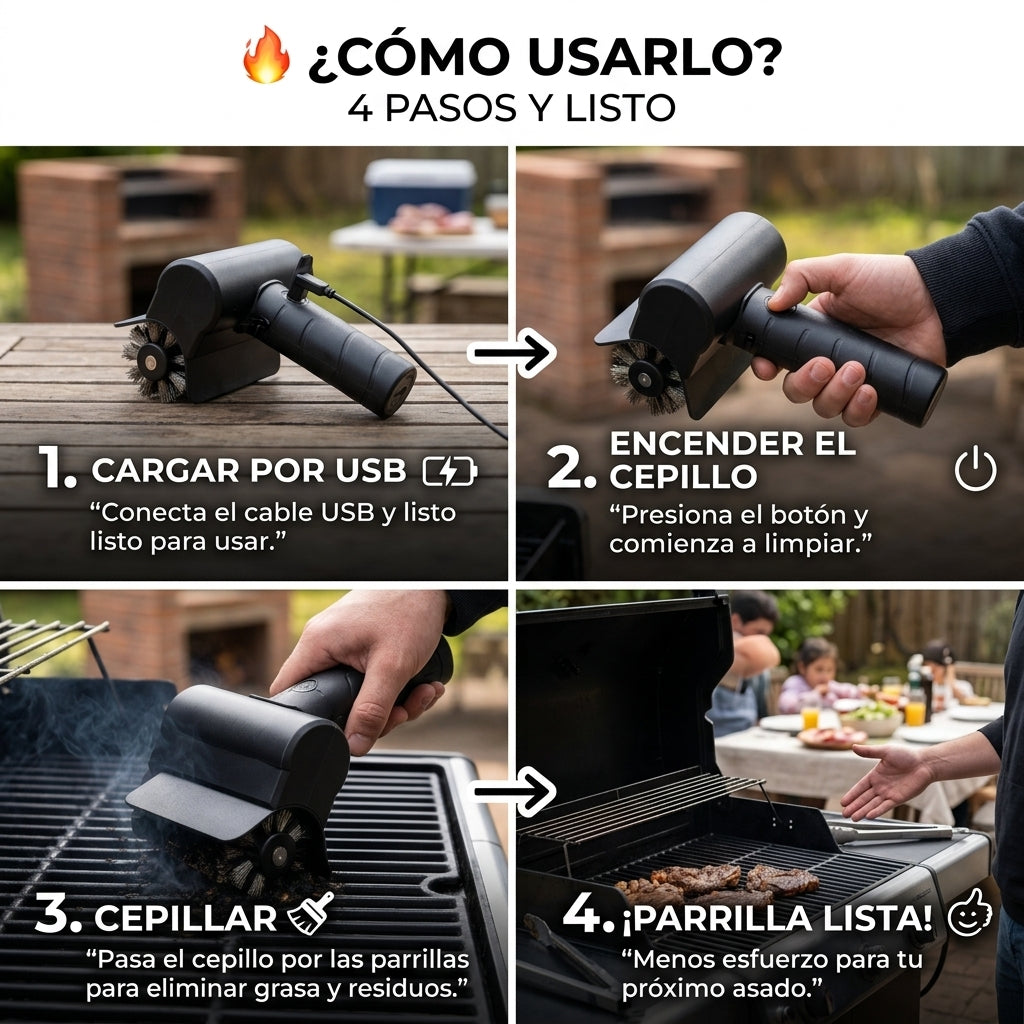 ¿CÓMO USARLO?
4 PASOS Y LISTO

1. CARGAR POR USB

"Conecta el cable USB y listo listo para usar."

2. ENCENDER EL CEPILLO

"Presiona el botón y comienza a limpiar."

3. CEPILLAR

"Pasa el cepillo por las parrillas para eliminar grasa y residuos."

4. ¡PARRILLA LISTA!

"Menos esfuerzo para tu próximo asado."